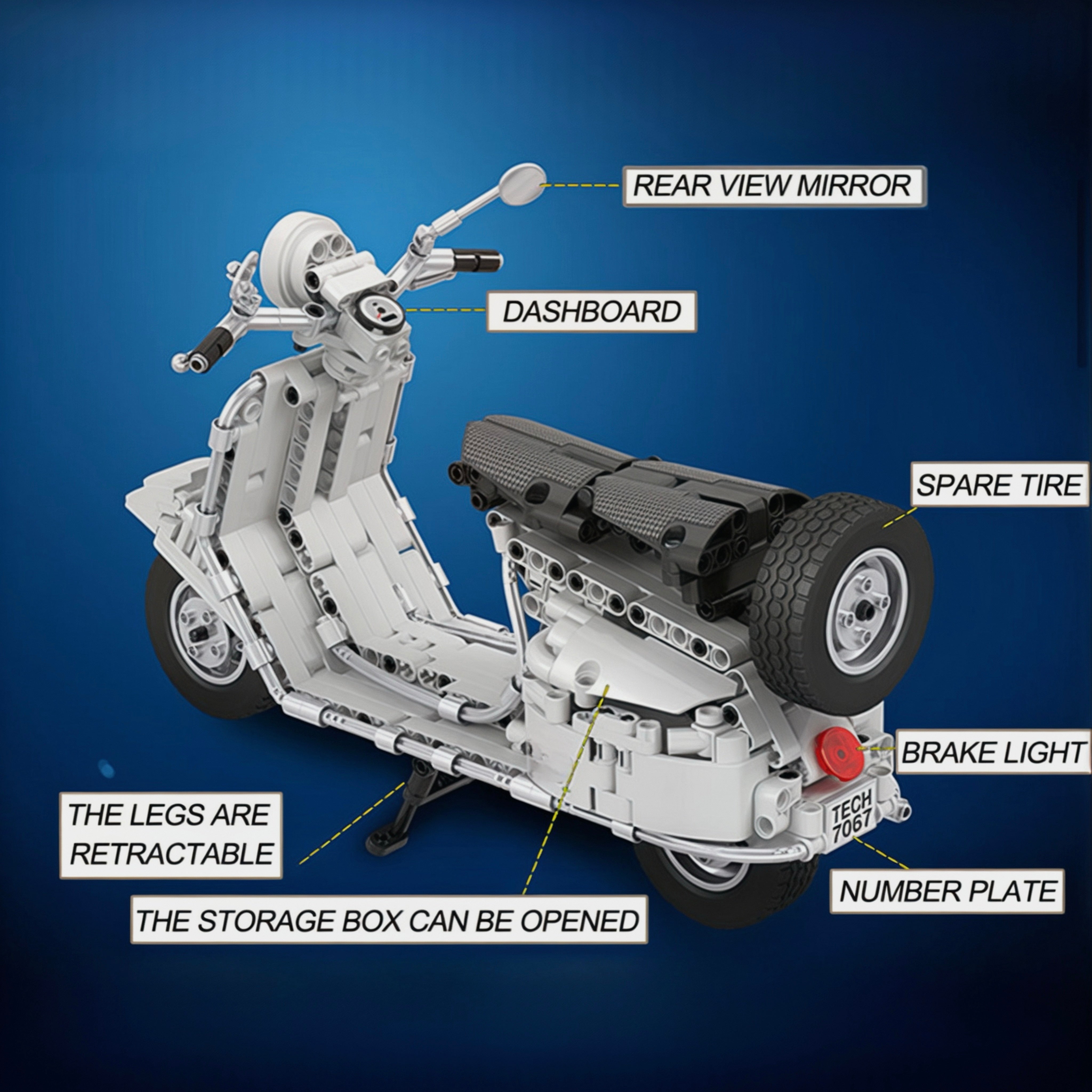 REAR VIEW MIRROR

DASHBOARD

SPARE TIRE

BRAKE LIGHT

TECH 7067

THE LEGS ARE RETRACTABLE

NUMBER PLATE

THE STORAGE BOX CAN BE OPENED