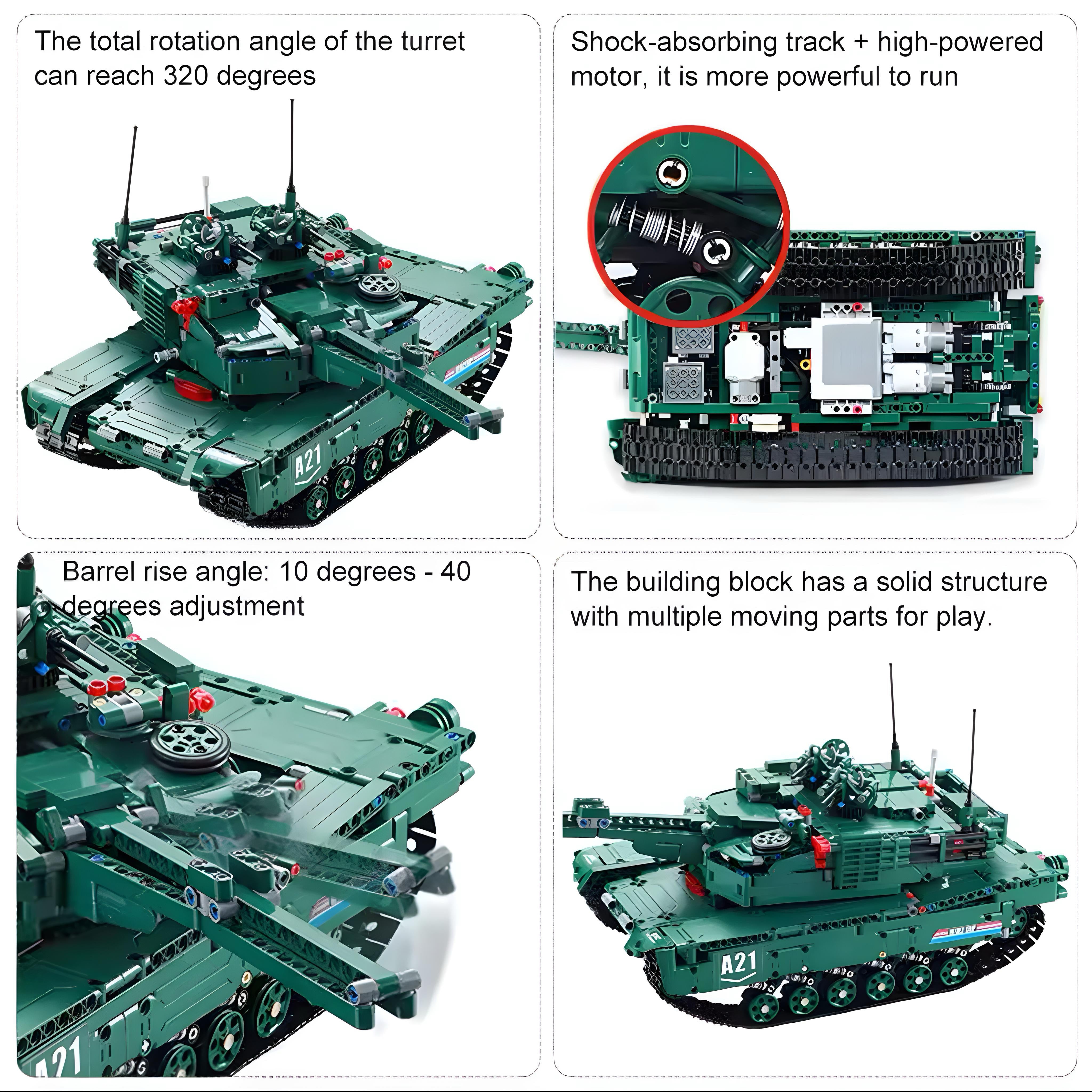 The total rotation angle of the turret can reach 320 degrees

A21

Shock-absorbing track + high-powered motor, it is more powerful to run

Barrel rise angle: 10 degrees - 40 degrees adjustment

A21

The building block has a solid structure with multiple moving parts for play.

A21