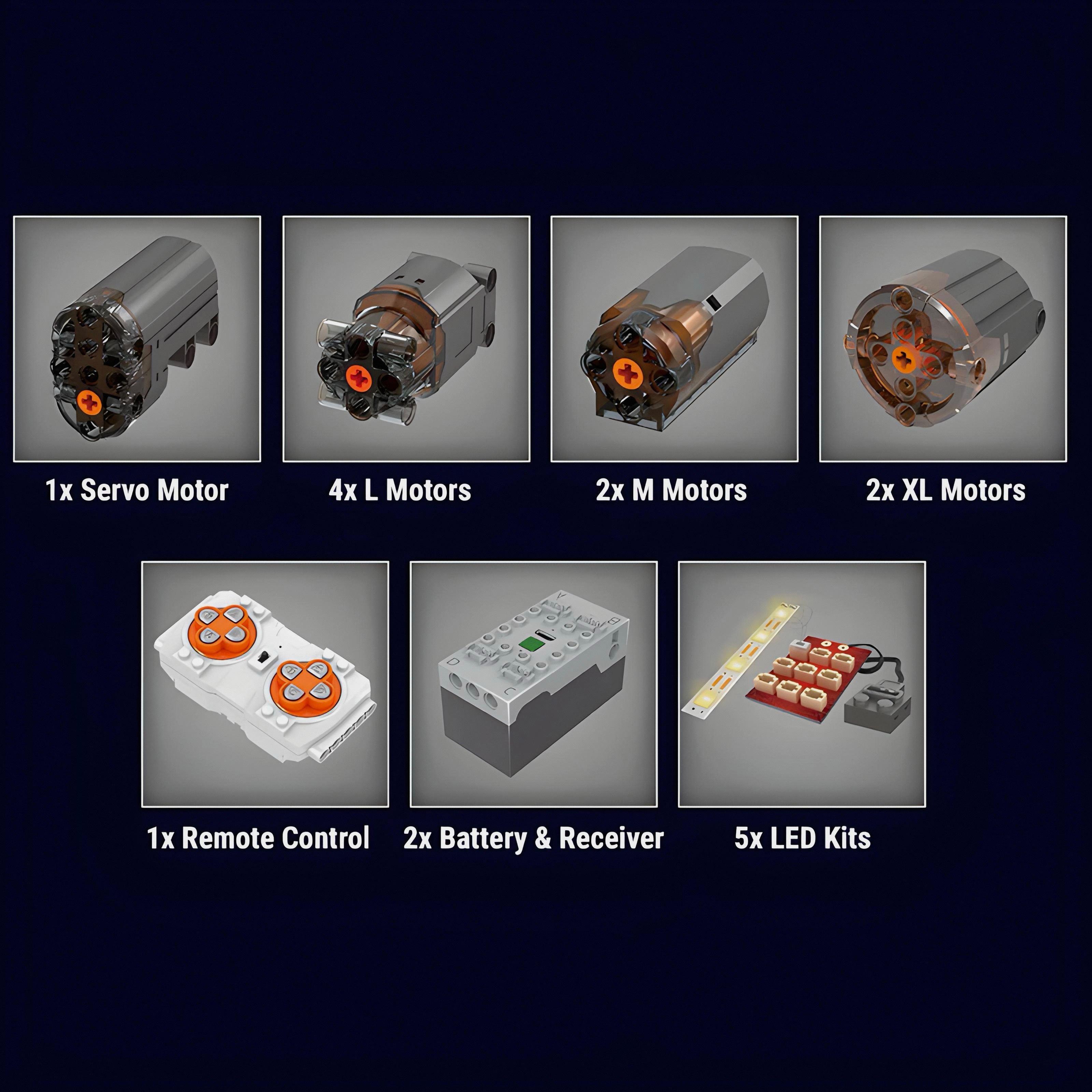 1x Servo Motor

4x L Motors

2x M Motors

2x XL Motors

1x Remote Control

2x Battery & Receiver

5x LED Kits