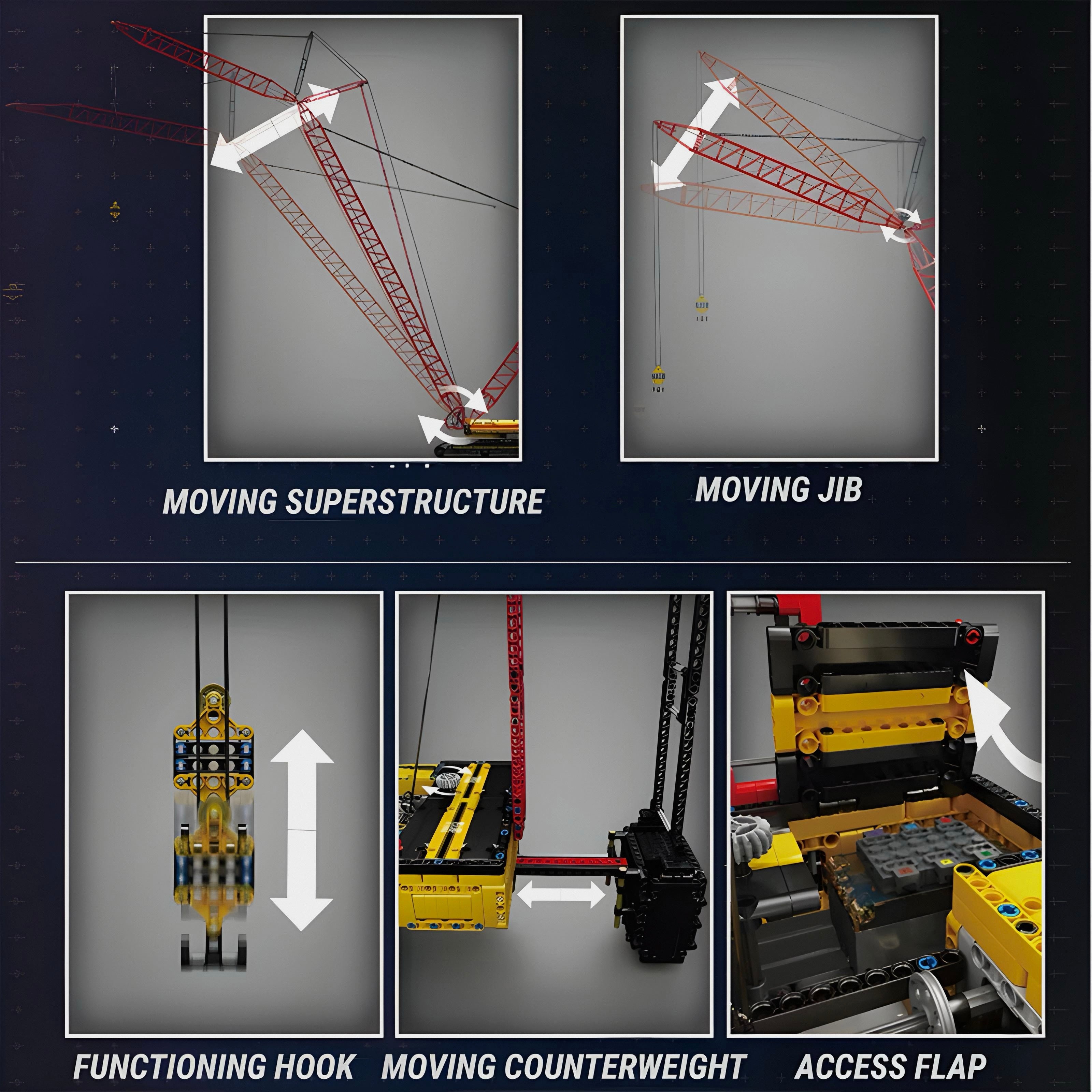 MOVING SUPERSTRUCTURE

MOVING JIB

FUNCTIONING HOOK

MOVING COUNTERWEIGHT

ACCESS FLAP