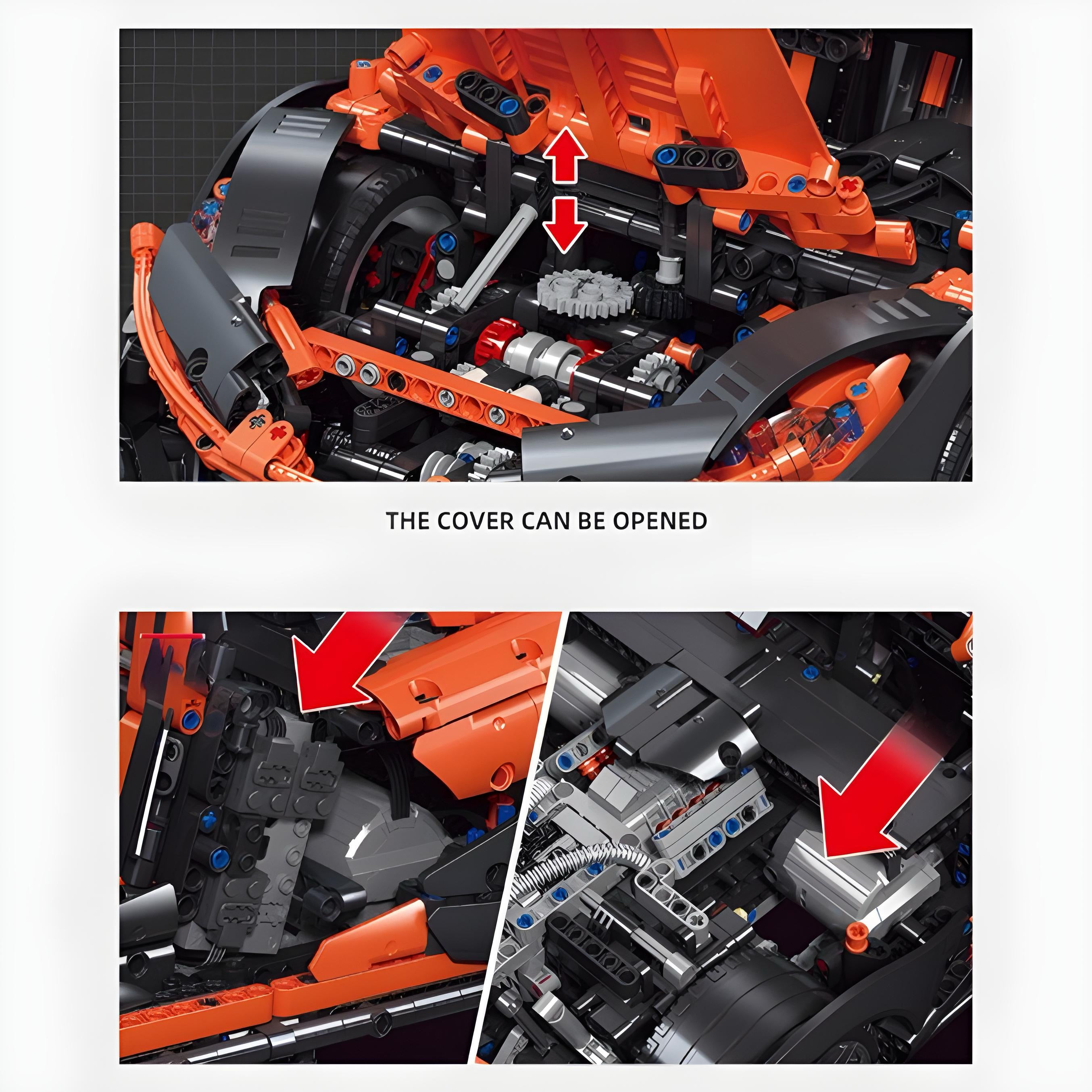 THE COVER CAN BE OPENED